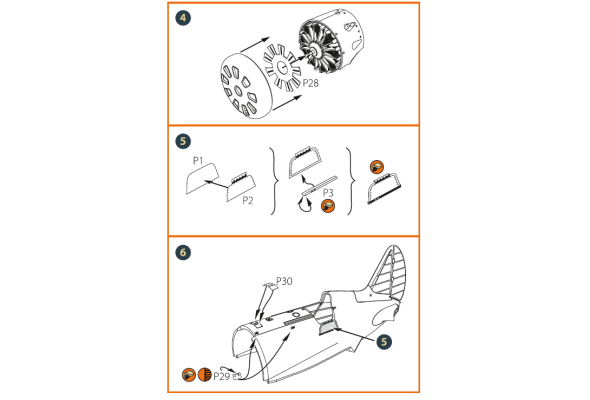 4

P28

5

P1

P2

P3

6

P30

5

P29