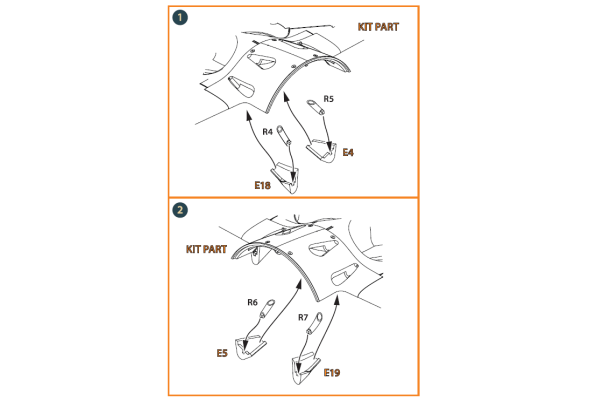 1
KIT PART
R5
R4
E4
E18

2
KIT PART
R6
R7
E5
E19