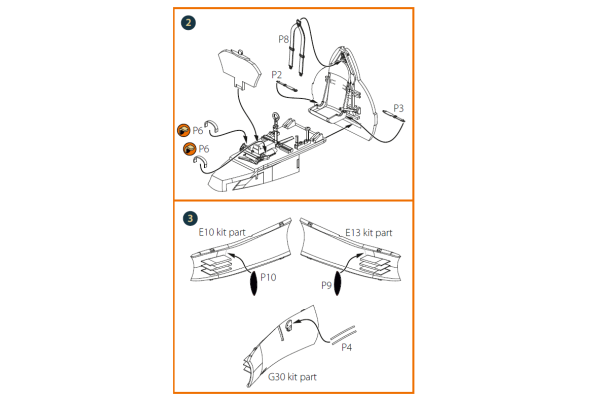 2

P8

P2

P3

P6

P6

3

E10 kit part

E13 kit part

P10

P9

P4

G30 kit part