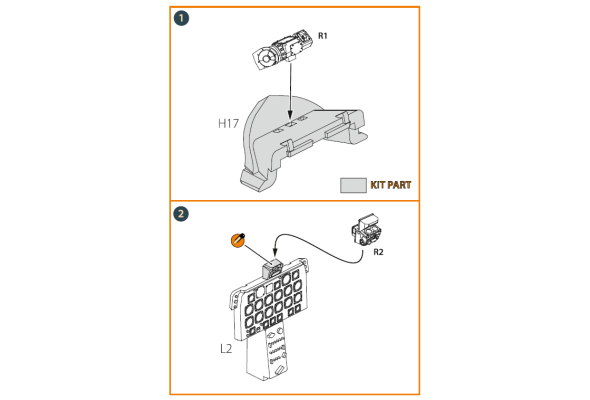 1

R1

H17

KIT PART

2

R2

L2