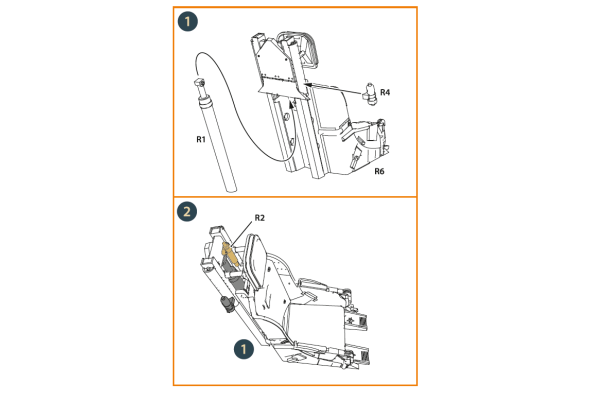 1

R4

R1

R6

2

R2

1