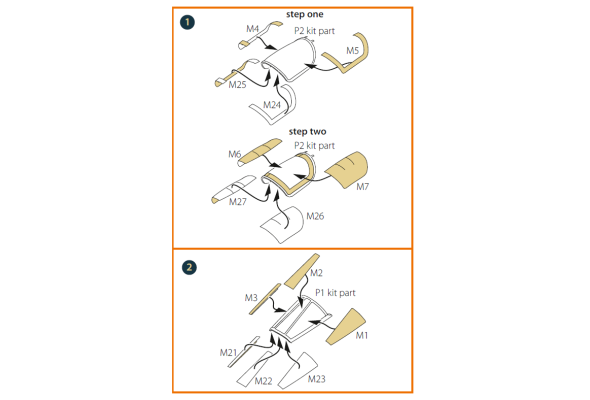 1

step one

P2 kit part

M4

M5

M25

M24

step two

P2 kit part

M6

M7

M27

M26

2

M2

P1 kit part

M3

M1

M21

M22

M23