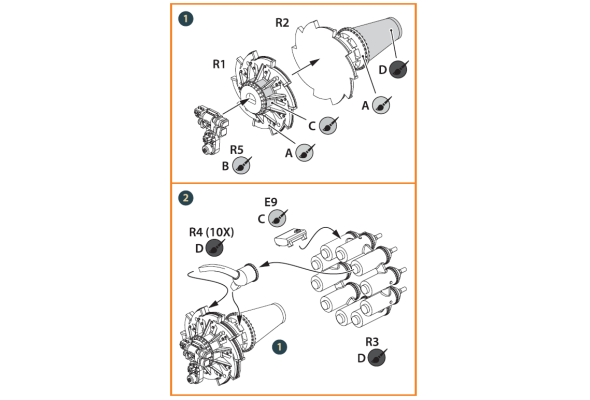 1
R2
R1
D
A
C
A
R5
B

2
E9
C
R4 (10X)
D
1
R3
D