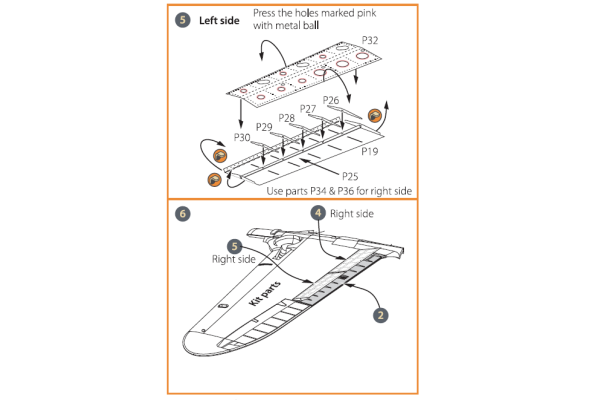 5 Left side

Press the holes marked pink with metal ball

P32

P26
P27
P28
P29
P30

P19

P25

Use parts P34 & P36 for right side

6

4 Right side

5 Right side

Kit parts

2