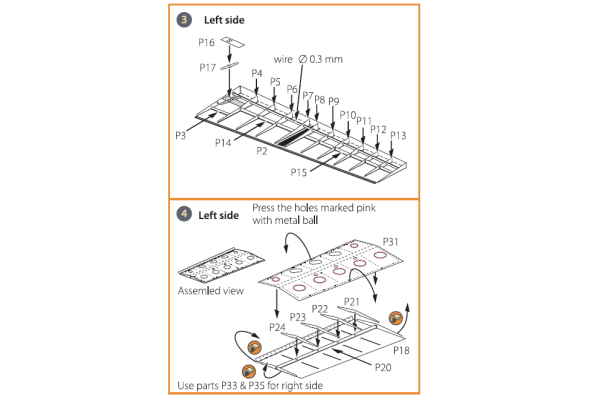 3 Left side

P16
P17
wire ∅ 0.3 mm
P4
P5
P6
P7
P8
P9
P10
P11
P12
P13
P3
P14
P2
P15

4 Left side

Press the holes marked pink with metal ball

P31
Assemled view
P21
P22
P23
P24
P18
P20

Use parts P33 & P35 for right side