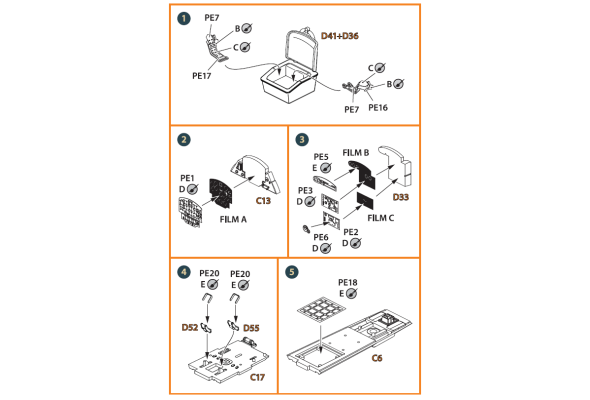 1
PE7
B
C
PE17
D41+D36
C
B
PE7
PE16

2
PE1
D
C13
FILM A

3
PE5
E
FILM B
PE3
D
D33
FILM C
PE6
D
PE2
D

4
PE20
E
PE20
E
D52
D55
C17

5
PE18
E
C6