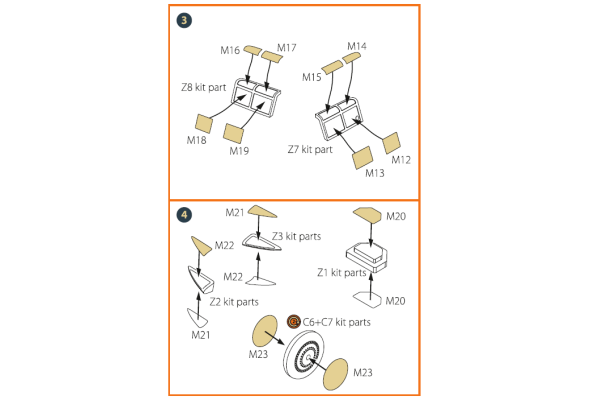 3

M16
M17
Z8 kit part
M18
M19
M14
M15
Z7 kit part
M13
M12

4

M21
Z3 kit parts
M22
M22
Z2 kit parts
M21
M20
Z1 kit parts
M20
C6+C7 kit parts
M23
M23