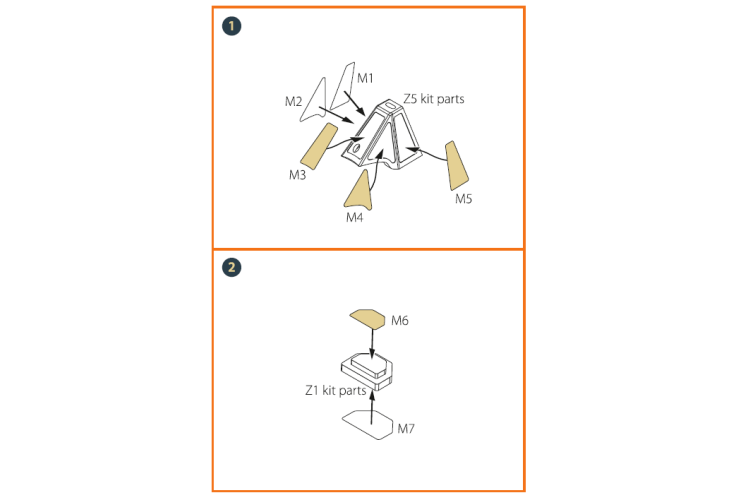 1

M1

M2

Z5 kit parts

M3

M4

M5

2

M6

Z1 kit parts

M7