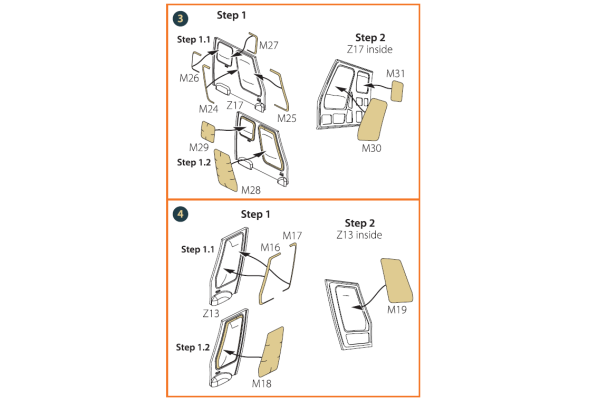 3

Step 1

Step 1.1

M27

M26

M24

Z17

M25

M29

Step 1.2

M28

Step 2
Z17 inside

M31

M30

4

Step 1

Step 1.1

M16

M17

Z13

Step 1.2

M18

Step 2
Z13 inside

M19