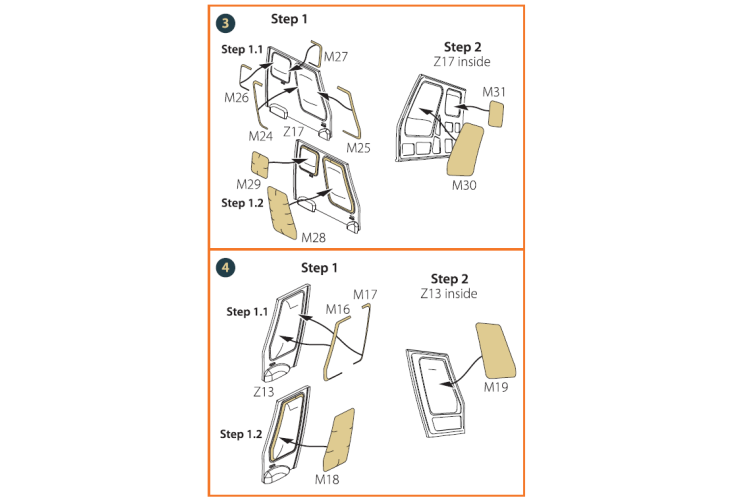 3
Step 1
Step 1.1
M27
M26
M24
Z17
M25
M29
Step 1.2
M28
Step 2
Z17 inside
M31
M30

4
Step 1
Step 1.1
M16
M17
Z13
Step 1.2
M18
Step 2
Z13 inside
M19