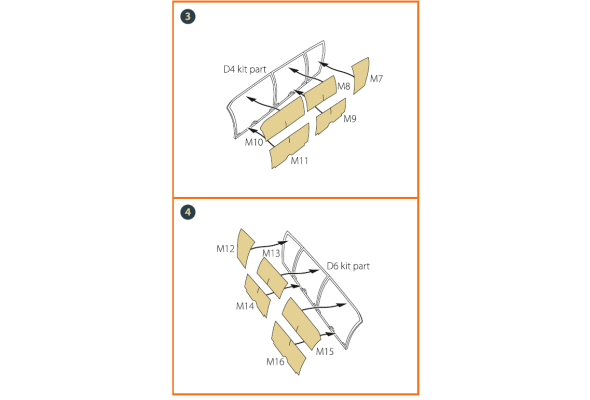 3

D4 kit part
M7
M8
M9
M10
M11

4

M12
M13
D6 kit part
M14
M15
M16