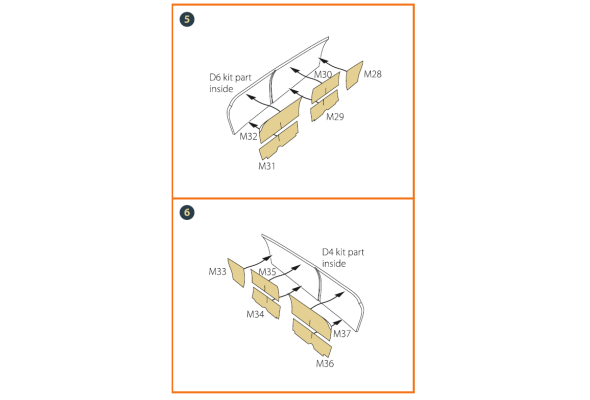 5

D6 kit part inside

M30

M28

M29

M32

M31

6

D4 kit part inside

M33

M35

M34

M37

M36