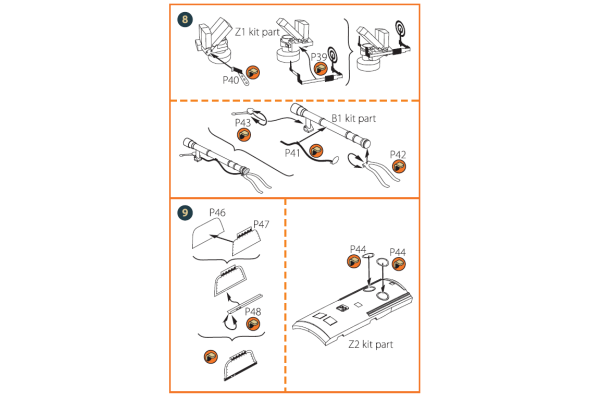 8

Z1 kit part

P39

P40

P43

B1 kit part

P41

P42

9

P46

P47

P48

P44

P44

Z2 kit part