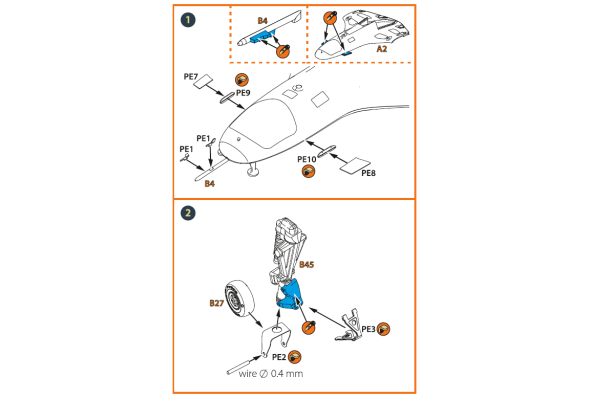 1

B4

A2

PE7

PE9

PE1

PE1

B4

PE10

PE8

2

B45

B27

PE3

PE2

wire ∅ 0.4 mm