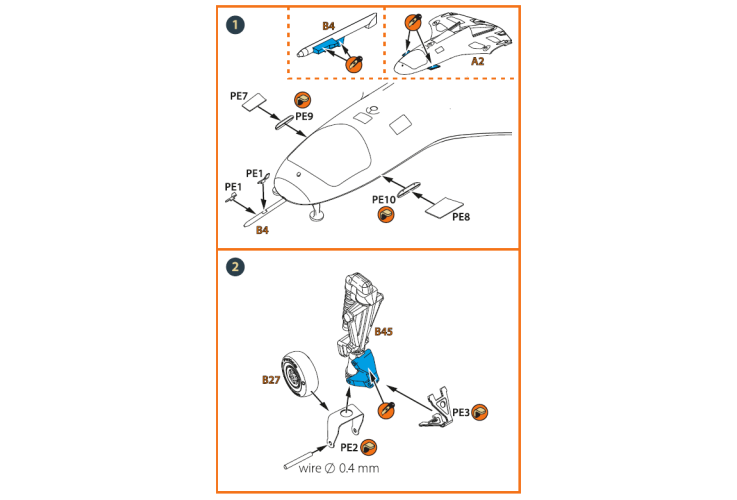 1

B4

A2

PE7

PE9

PE1

PE1

B4

PE10

PE8

2

B45

B27

PE3

PE2

wire ∅ 0.4 mm