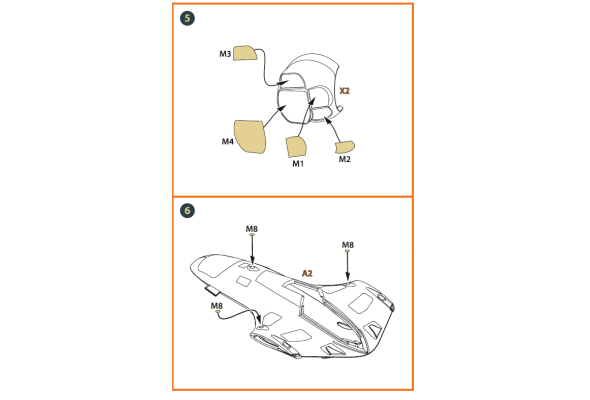 5

M3

X2

M4

M1

M2

6

M8

M8

A2

M8