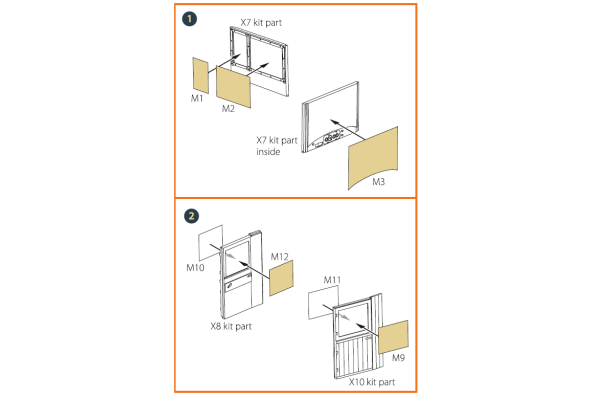 1

X7 kit part

M1

M2

X7 kit part inside

M3

2

M10

M12

X8 kit part

M11

M9

X10 kit part