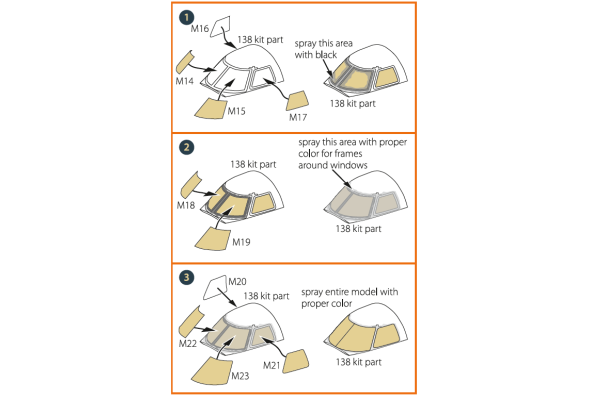 1

M16

138 kit part

M14

M15

M17

spray this area with black

138 kit part

2

138 kit part

M18

M19

spray this area with proper color for frames around windows

138 kit part

3

M20

138 kit part

M22

M23

M21

spray entire model with proper color

138 kit part