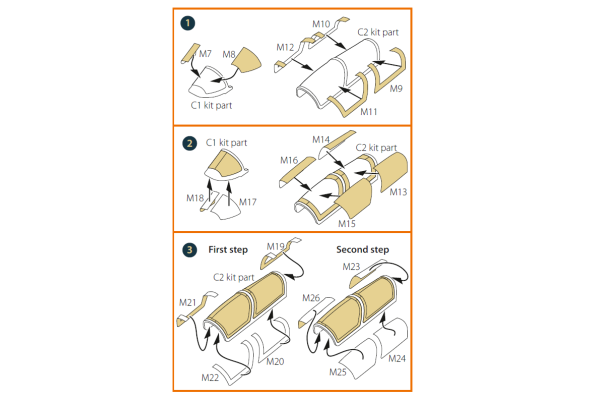 1
M7
M8
C1 kit part
M10
C2 kit part
M12
M9
M11

2
C1 kit part
M18
M17
M14
C2 kit part
M16
M13
M15

3
First step
M19
C2 kit part
M21
M20
M22
Second step
M23
M26
M24
M25