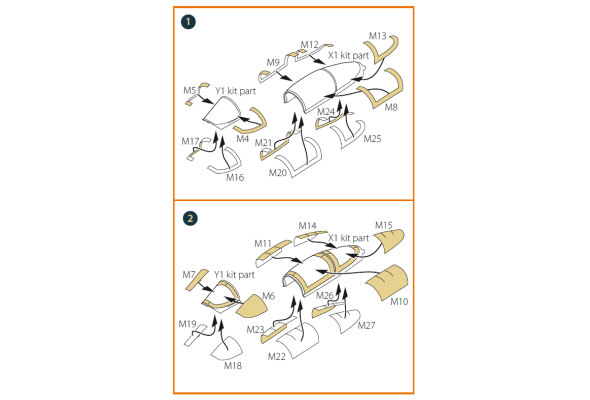 1

M12
M13
M9
X1 kit part
M5
Y1 kit part
M8
M24
M4
M17
M21
M25
M16
M20

2

M14
M15
M11
X1 kit part
M7
Y1 kit part
M6
M26
M10
M19
M23
M27
M18
M22