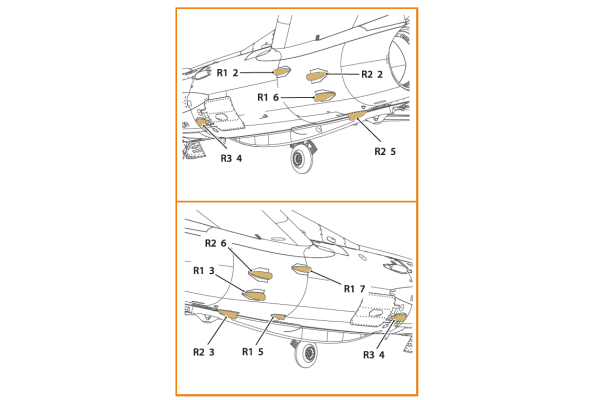 R1 2
R2 2
R1 6
R3 4
R2 5

R2 6
R1 3
R1 7
R2 3
R1 5
R3 4