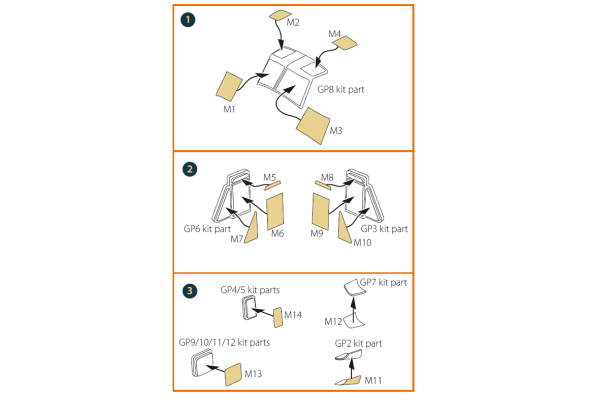 1

M2

M4

GP8 kit part

M1

M3

2

M5

M8

GP6 kit part

M7

M6

M9

GP3 kit part

M10

3

GP4/5 kit parts

M14

GP7 kit part

M12

GP9/10/11/12 kit parts

M13

GP2 kit part

M11