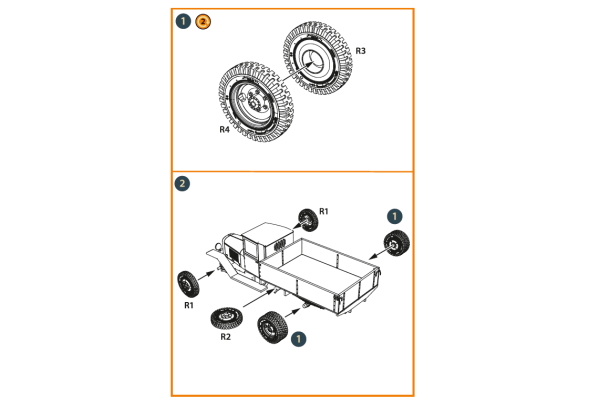 1 2

R3

R4

2

R1

1

R1

R2

1